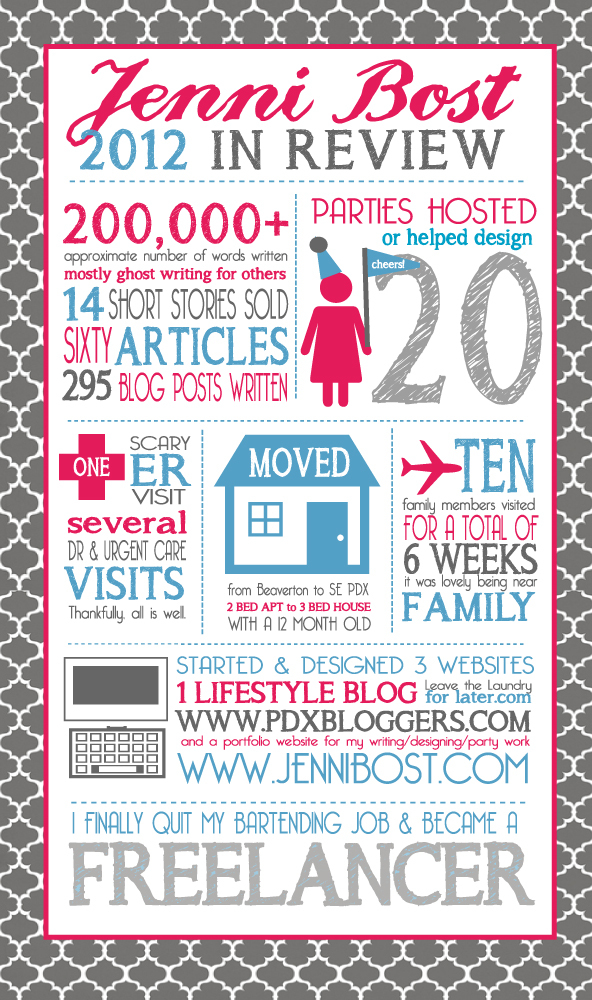 Jenni Bost
2012 IN REVIEW

200,000+
approximate number of words written
mostly ghost writing for others
14 SHORT STORIES SOLD
SIXTY ARTICLES
295 BLOG POSTS WRITTEN

PARTIES HOSTED
or helped design
cheers!
20

ONE SCARY ER VISIT
several
DR & URGENT CARE
VISITS
Thankfully, all is well.

MOVED
from Beaverton to SE PDX
2 BED APT to 3 BED HOUSE
WITH A 12 MONTH OLD

TEN
family members visited
FOR A TOTAL OF
6 WEEKS
it was lovely being near
FAMILY

STARTED & DESIGNED 3 WEBSITES
1 LIFESTYLE BLOG Leave the Laundry for later.com
WWW.PDXBLOGGERS.COM
and a portfolio website for my writing/designing/party work
WWW.JENNIBOST.COM

I FINALLY QUIT MY BARTENDING JOB & BECAME A
FREELANCER